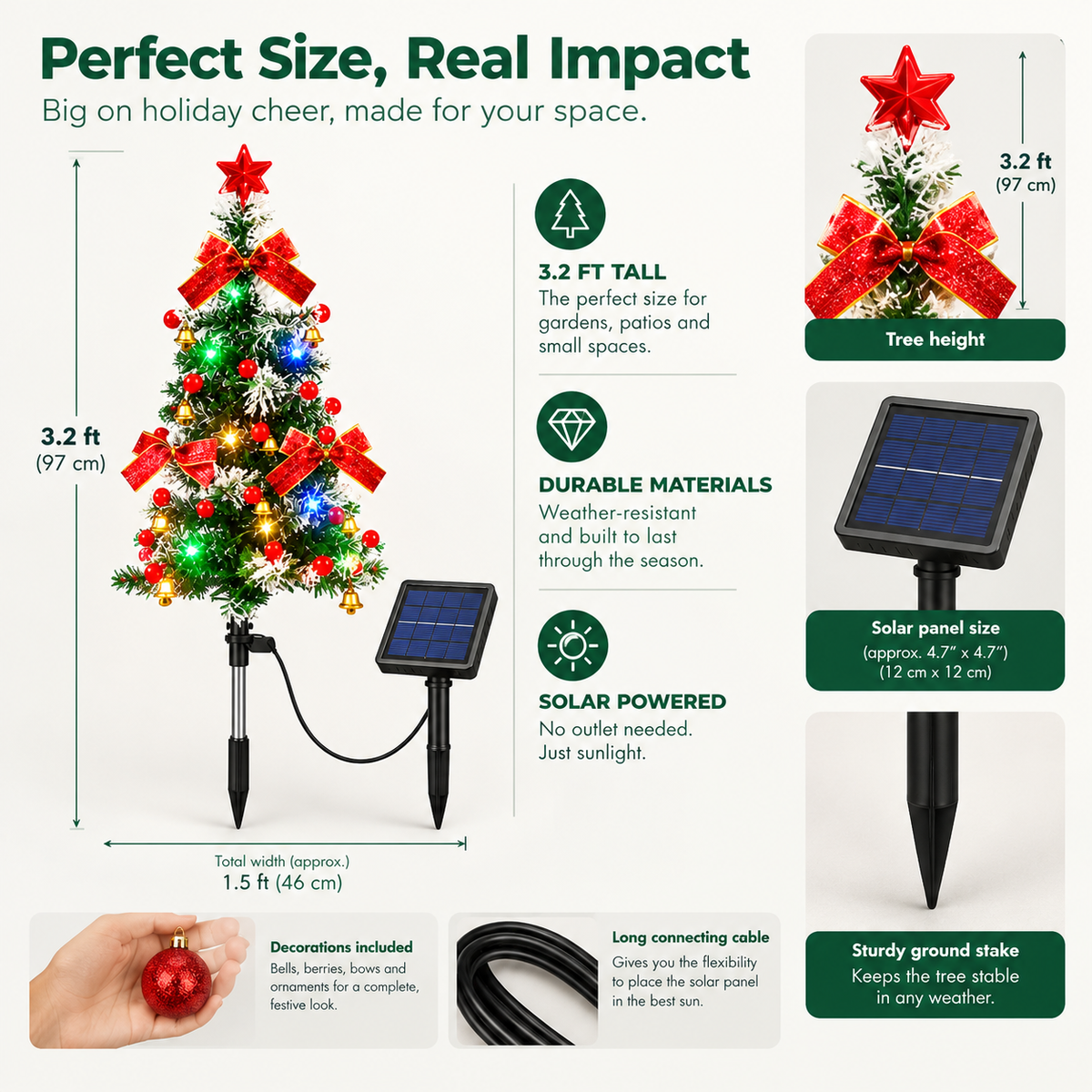 Perfect Size, Real Impact

Big on holiday cheer, made for your space.

3.2 ft
(97 cm)

Total width (approx.)
1.5 ft (46 cm)

3.2 FT TALL
The perfect size for gardens, patios and small spaces.

DURABLE MATERIALS
Weather-resistant and built to last through the season.

SOLAR POWERED
No outlet needed. Just sunlight.

3.2 ft
(97 cm)

Tree height

Solar panel size
(approx. 4.7" x 4.7")
(12 cm x 12 cm)

Sturdy ground stake
Keeps the tree stable in any weather.

Decorations included
Bells, berries, bows and ornaments for a complete, festive look.

Long connecting cable
Gives you the flexibility to place the solar panel in the best sun.